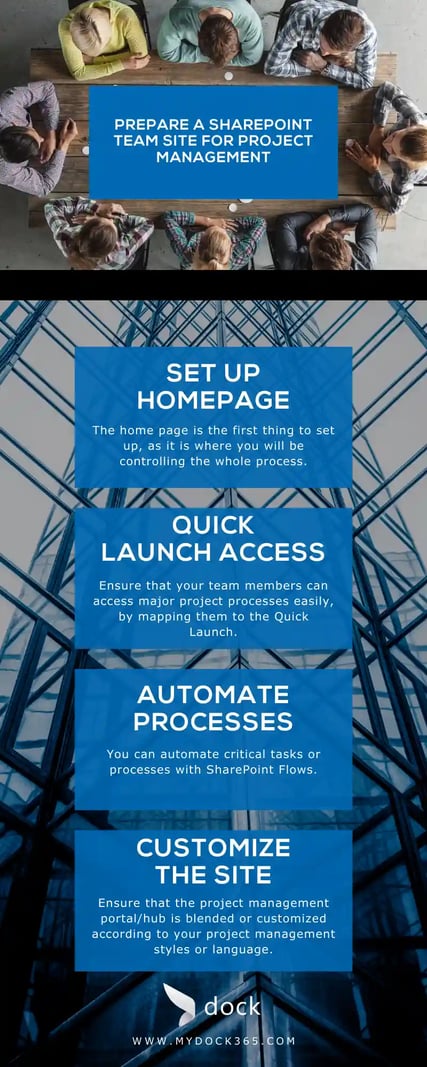 PREPARE A SHAREPOINT TEAM SITE FOR PROJECT MANAGEMENT

SET UP HOMEPAGE

The home page is the first thing to set up, as it is where you will be controlling the whole process.

QUICK LAUNCH ACCESS

Ensure that your team members can access major project processes easily, by mapping them to the Quick Launch.

AUTOMATE PROCESSES

You can automate critical tasks or processes with SharePoint Flows.

CUSTOMIZE THE SITE

Ensure that the project management portal/hub is blended or customized according to your project management styles or language.

dock

WWW.MYDOCK365.COM